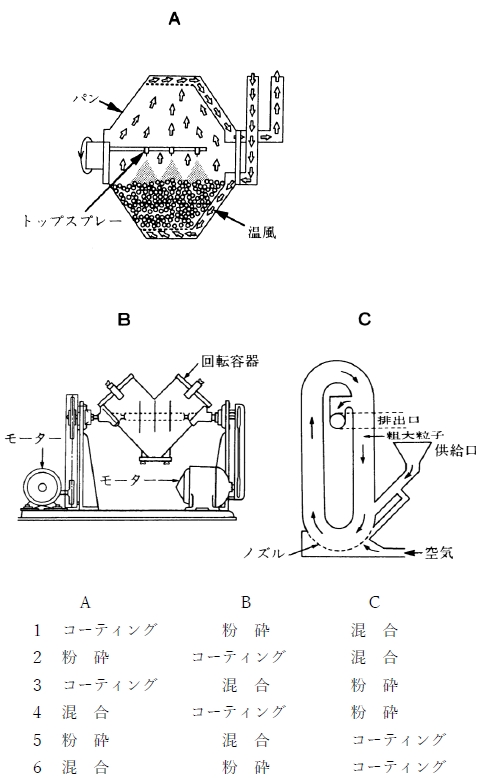 A

パン

トップスプレー

温風

B

回転容器

モーター

モーター

C

排出口

粗大粒子

供給口

ノズル

空気

|  | A | B | C |
|---|---|---|---|
| 1 | コーティング | 粉　砕 | 混　合 |
| 2 | 粉　砕 | コーティング | 混　合 |
| 3 | コーティング | 混　合 | 粉　砕 |
| 4 | 混　合 | コーティング | 粉　砕 |
| 5 | 粉　砕 | 混　合 | コーティング |
| 6 | 混　合 | 粉　砕 | コーティング |